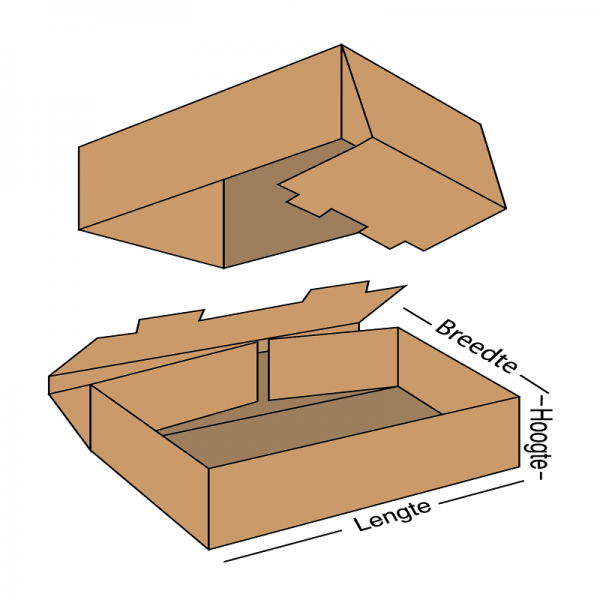 Breedte
Hoogte
Lengte